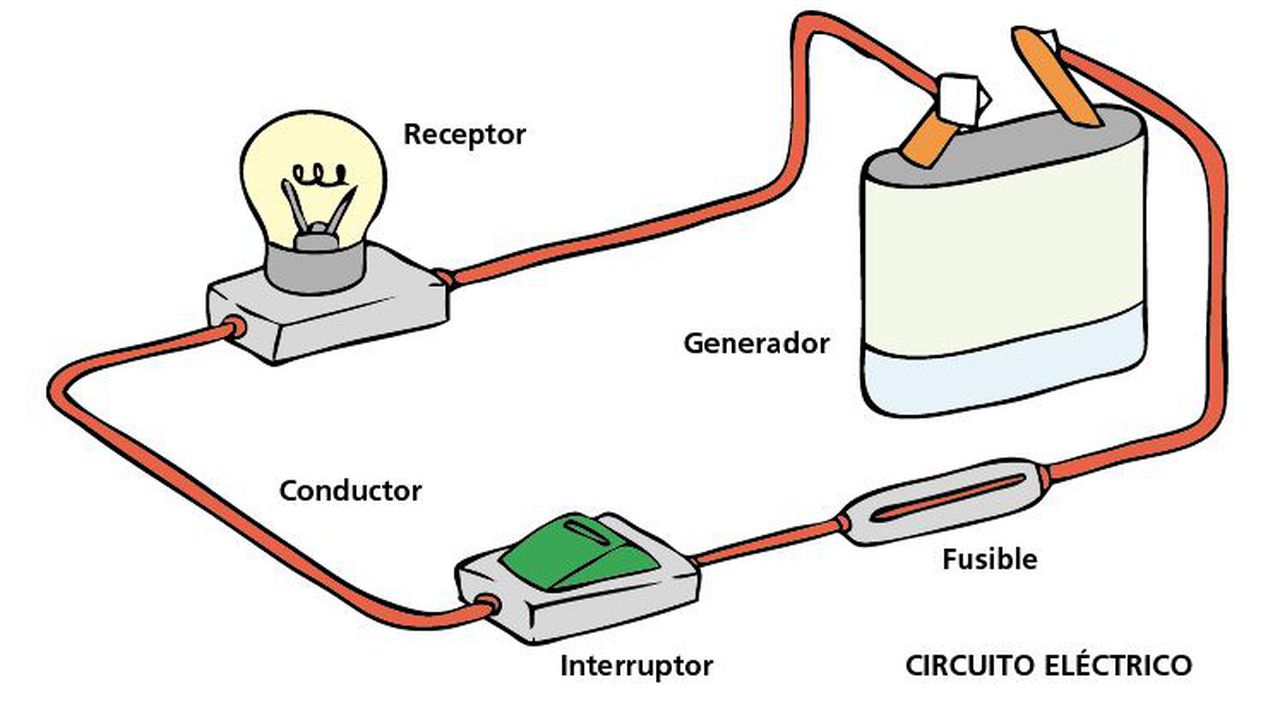 Receptor

Generador

Conductor

Fusible

Interruptor

CIRCUITO ELÉCTRICO